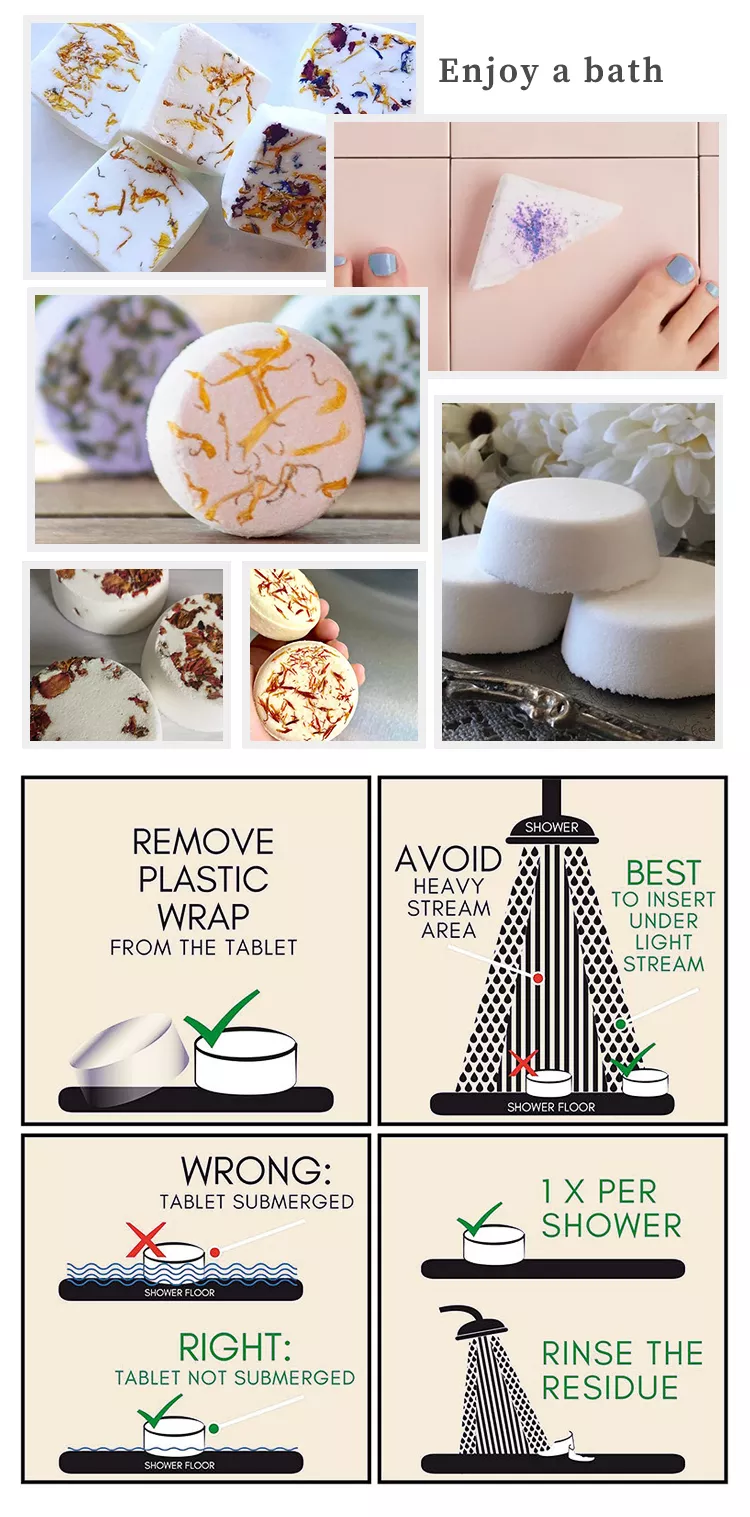 Enjoy a bath

REMOVE PLASTIC WRAP
FROM THE TABLET

SHOWER
AVOID
HEAVY STREAM AREA
BEST
TO INSERT UNDER LIGHT STREAM
SHOWER FLOOR

WRONG:
TABLET SUBMERGED
SHOWER FLOOR
RIGHT:
TABLET NOT SUBMERGED
SHOWER FLOOR

1 X PER SHOWER

RINSE THE RESIDUE